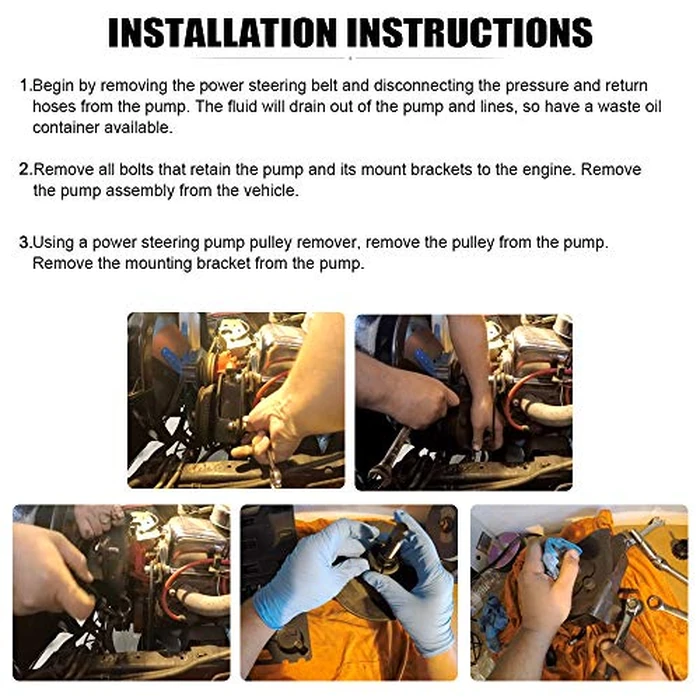 INSTALLATION INSTRUCTIONS

1.Begin by removing the power steering belt and disconnecting the pressure and return hoses from the pump. The fluid will drain out of the pump and lines, so have a waste oil container available.

2.Remove all bolts that retain the pump and its mount brackets to the engine. Remove the pump assembly from the vehicle.

3.Using a power steering pump pulley remover, remove the pulley from the pump. Remove the mounting bracket from the pump.