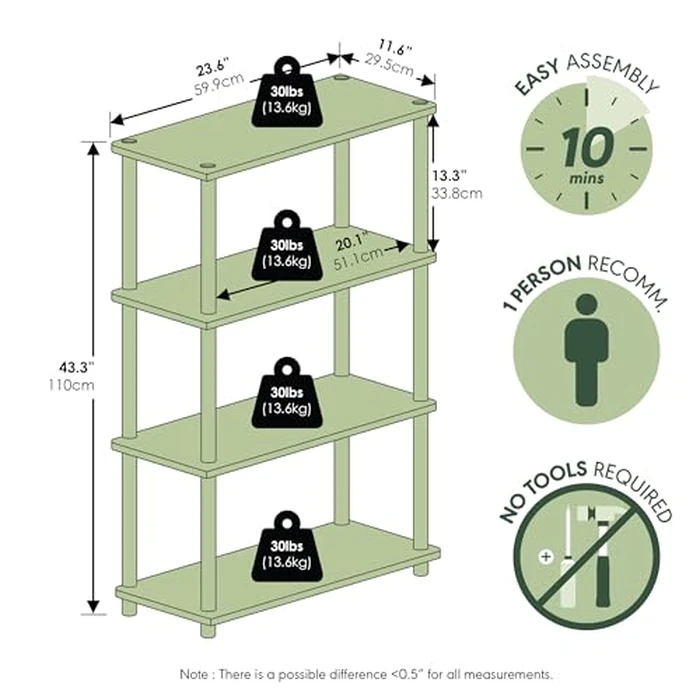 23.6"
59.9cm

11.6"
29.5cm

30lbs
(13.6kg)

13.3"
33.8cm

30lbs
(13.6kg)

20.1"
51.1cm

43.3"
110cm

30lbs
(13.6kg)

30lbs
(13.6kg)

EASY ASSEMBLY
10
mins

1 PERSON RECOMM.

NO TOOLS REQUIRED

Note : There is a possible difference <0.5" for all measurements.