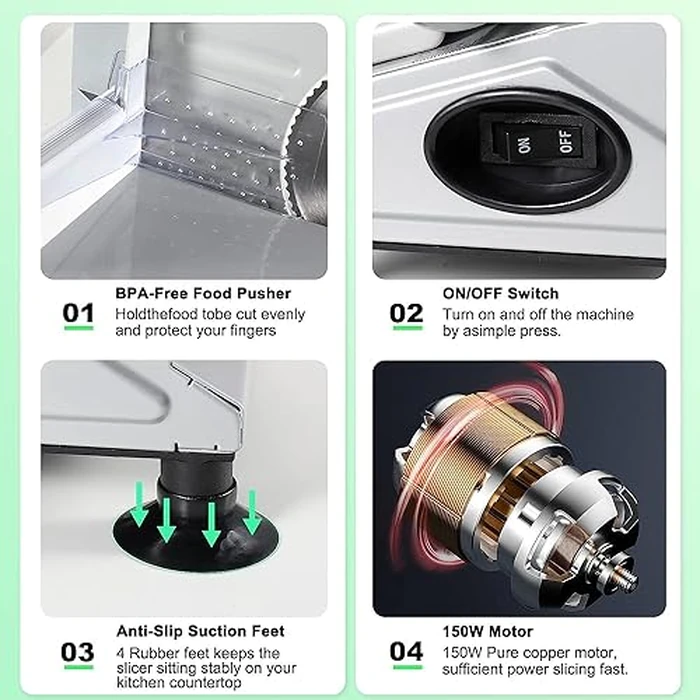 ON OFF

01
BPA-Free Food Pusher
Holdthefood tobe cut evenly and protect your fingers

02
ON/OFF Switch
Turn on and off the machine by asimple press.

03
Anti-Slip Suction Feet
4 Rubber feet keeps the slicer sitting stably on your kitchen countertop

04
150W Motor
150W Pure copper motor, sufficient power slicing fast.