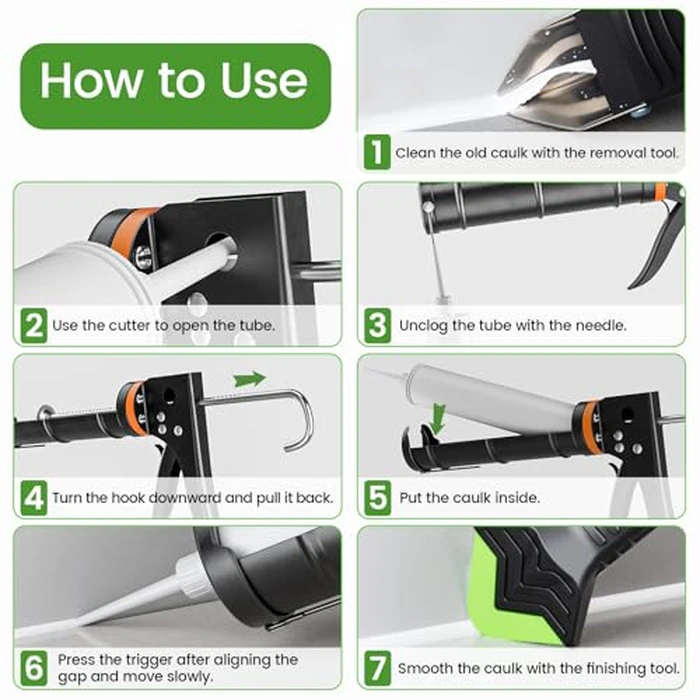 How to Use

1 Clean the old caulk with the removal tool.

2 Use the cutter to open the tube.

3 Unclog the tube with the needle.

4 Turn the hook downward and pull it back.

5 Put the caulk inside.

6 Press the trigger after aligning the gap and move slowly.

7 Smooth the caulk with the finishing tool.