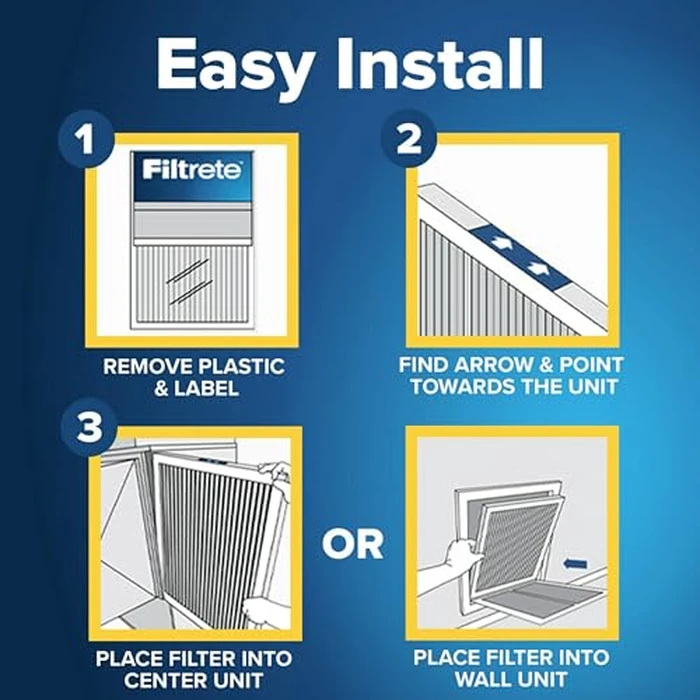 Easy Install

1

Filtrete

REMOVE PLASTIC & LABEL

2

FIND ARROW & POINT TOWARDS THE UNIT

3

PLACE FILTER INTO CENTER UNIT

OR

PLACE FILTER INTO WALL UNIT