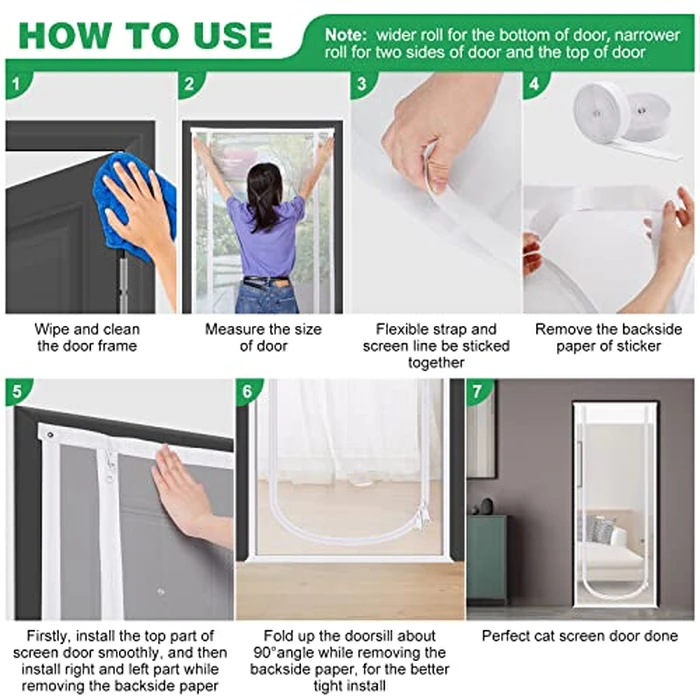 HOW TO USE

Note: wider roll for the bottom of door, narrower roll for two sides of door and the top of door

1

Wipe and clean the door frame

2

Measure the size of door

3

Flexible strap and screen line be sticked together

4

Remove the backside paper of sticker

5

Firstly, install the top part of screen door smoothly, and then install right and left part while removing the backside paper

6

Fold up the doorsill about 90°angle while removing the backside paper, for the better tight install

7

Perfect cat screen door done