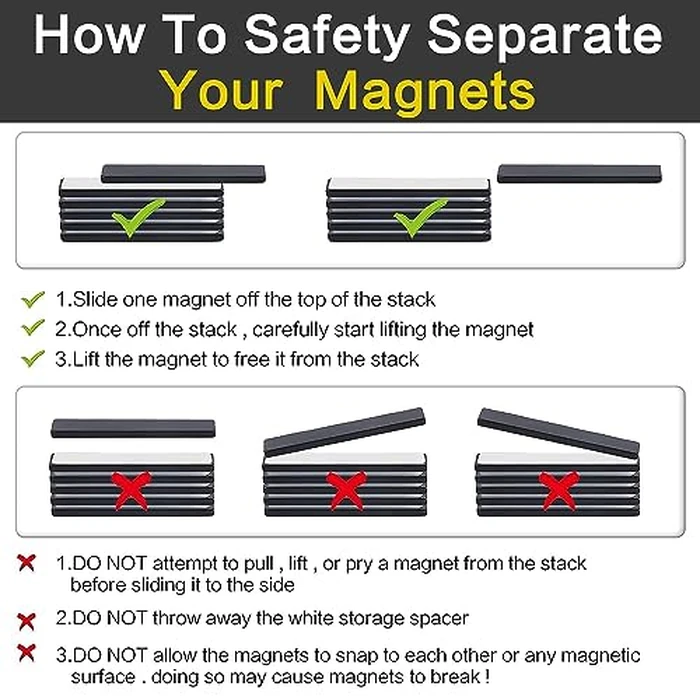 How To Safety Separate
Your Magnets

1.Slide one magnet off the top of the stack
2.Once off the stack , carefully start lifting the magnet
3.Lift the magnet to free it from the stack

1.DO NOT attempt to pull , lift , or pry a magnet from the stack before sliding it to the side

2.DO NOT throw away the white storage spacer

3.DO NOT allow the magnets to snap to each other or any magnetic surface . doing so may cause magnets to break !