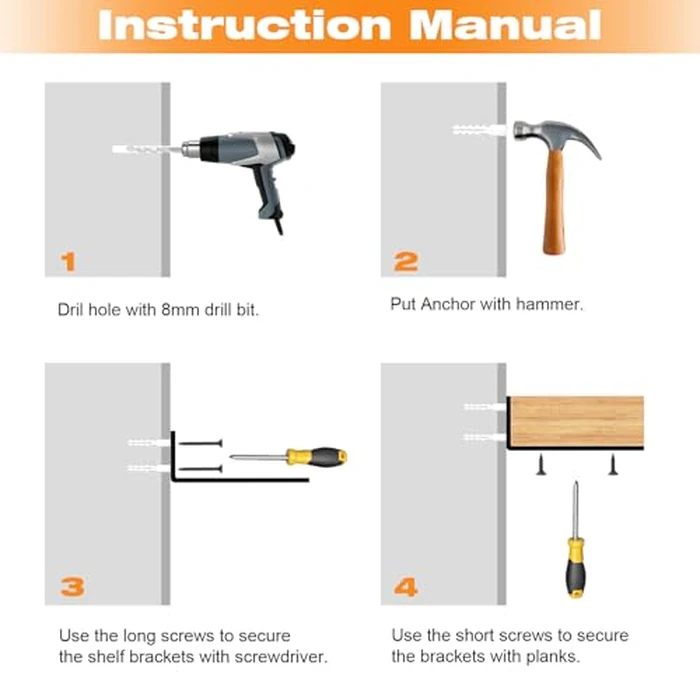 Instruction Manual

1

Dril hole with 8mm drill bit.

2

Put Anchor with hammer.

3

Use the long screws to secure the shelf brackets with screwdriver.

4

Use the short screws to secure the brackets with planks.