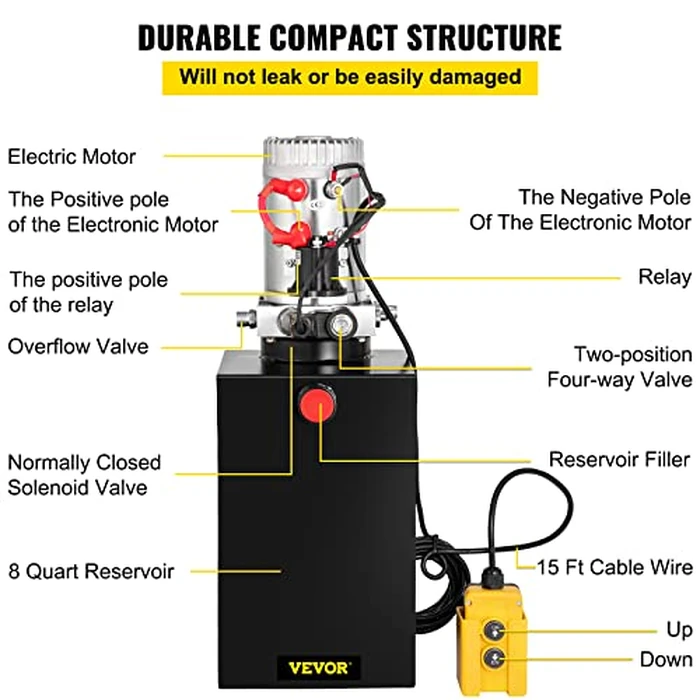 DURABLE COMPACT STRUCTURE

Will not leak or be easily damaged

Electric Motor

The Positive pole of the Electronic Motor

The positive pole of the relay

Overflow Valve

Normally Closed Solenoid Valve

8 Quart Reservoir

The Negative Pole Of The Electronic Motor

Relay

Two-position Four-way Valve

Reservoir Filler

15 Ft Cable Wire

Up

Down

VEVOR