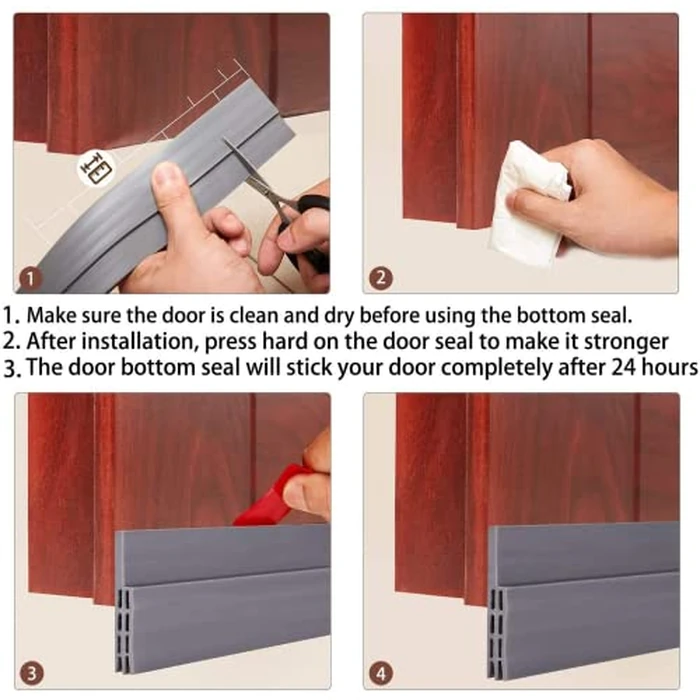 1

2

1. Make sure the door is clean and dry before using the bottom seal.
2. After installation, press hard on the door seal to make it stronger
3. The door bottom seal will stick your door completely after 24 hours

3

4