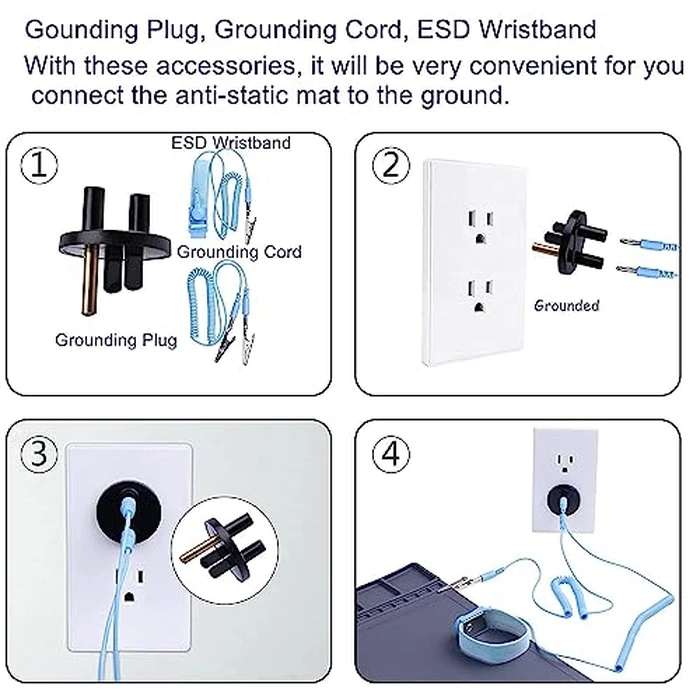 Gounding Plug, Grounding Cord, ESD Wristband

With these accessories, it will be very convenient for you connect the anti-static mat to the ground.

①

ESD Wristband

Grounding Cord

Grounding Plug

②

Grounded

③

④