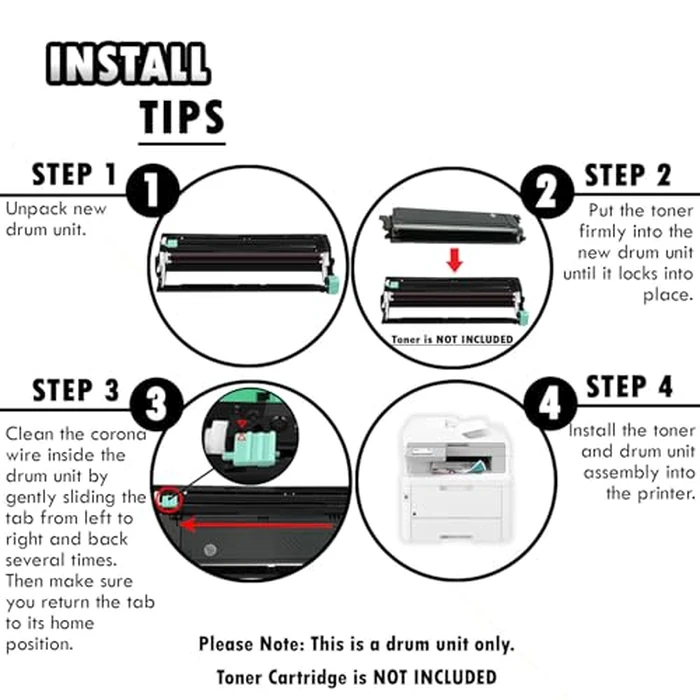 INSTALL
TIPS

STEP 1
1
Unpack new drum unit.

2
STEP 2
Put the toner firmly into the new drum unit until it locks into place.

Toner is NOT INCLUDED

STEP 3
3
Clean the corona wire inside the drum unit by gently sliding the tab from left to right and back several times. Then make sure you return the tab to its home position.

4
STEP 4
Install the toner and drum unit assembly into the printer.

Please Note: This is a drum unit only.
Toner Cartridge is NOT INCLUDED