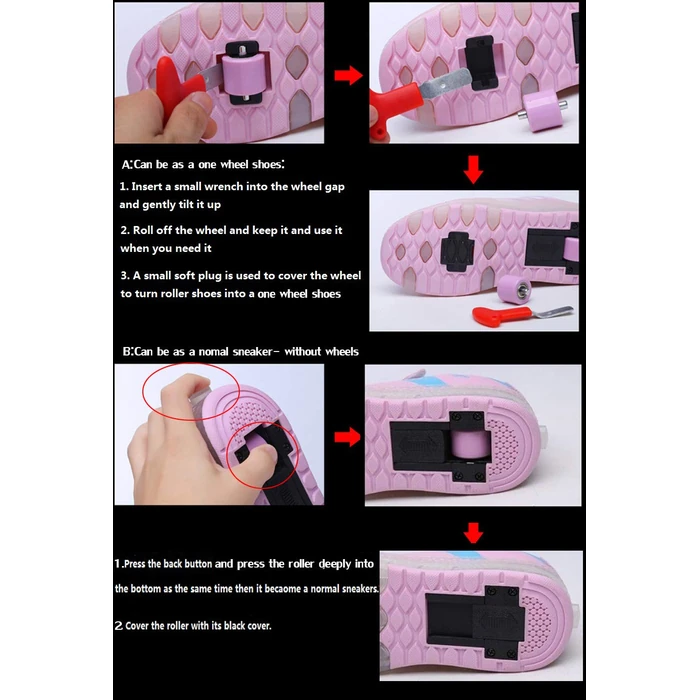 A:Can be as a one wheel shoes:

1. Insert a small wrench into the wheel gap and gently tilt it up

2. Roll off the wheel and keep it and use it when you need it

3. A small soft plug is used to cover the wheel to turn roller shoes into a one wheel shoes

B:Can be as a nomal sneaker- without wheels

1.Press the back button and press the roller deeply into the bottom as the same time then it becaome a normal sneakers.

2 Cover the roller with its black cover.