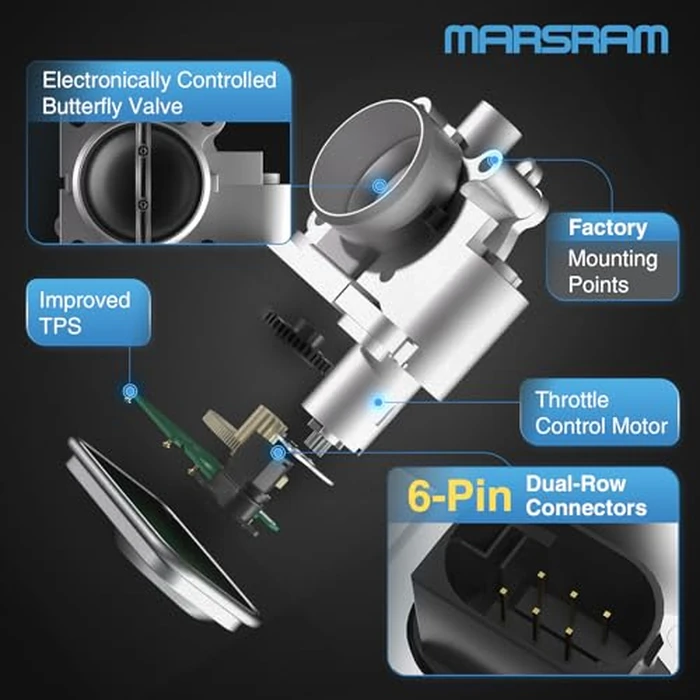 MARSRAM

Electronically Controlled Butterfly Valve

Factory Mounting Points

Improved TPS

Throttle Control Motor

6-Pin Dual-Row Connectors