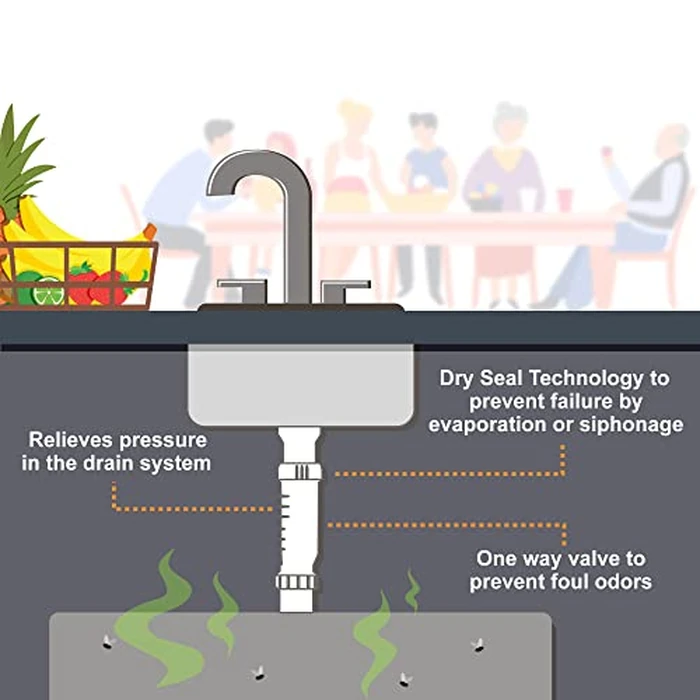 Dry Seal Technology to prevent failure by evaporation or siphonage

Relieves pressure in the drain system

One way valve to prevent foul odors