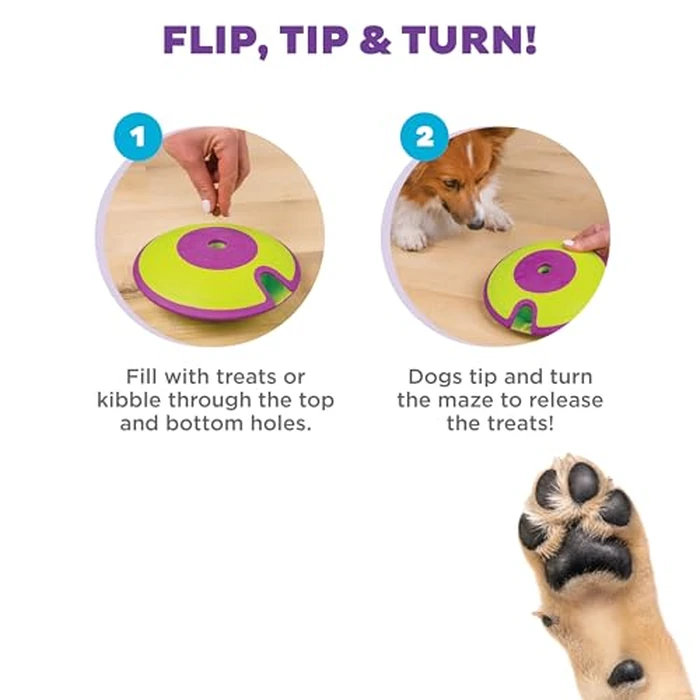 FLIP, TIP & TURN!

1

Fill with treats or kibble through the top and bottom holes.

2

Dogs tip and turn the maze to release the treats!