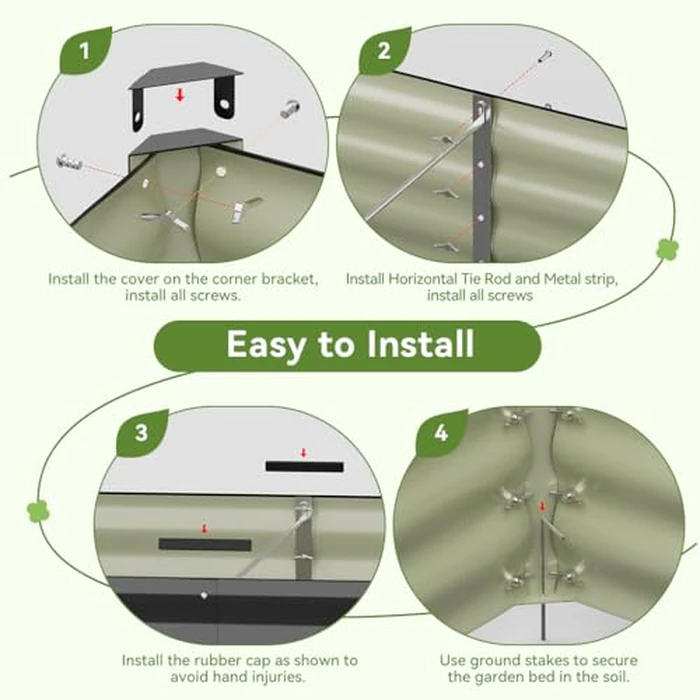 1

Install the cover on the corner bracket, install all screws.

2

Install Horizontal Tie Rod and Metal strip, install all screws

Easy to Install

3

Install the rubber cap as shown to avoid hand injuries.

4

Use ground stakes to secure the garden bed in the soil.