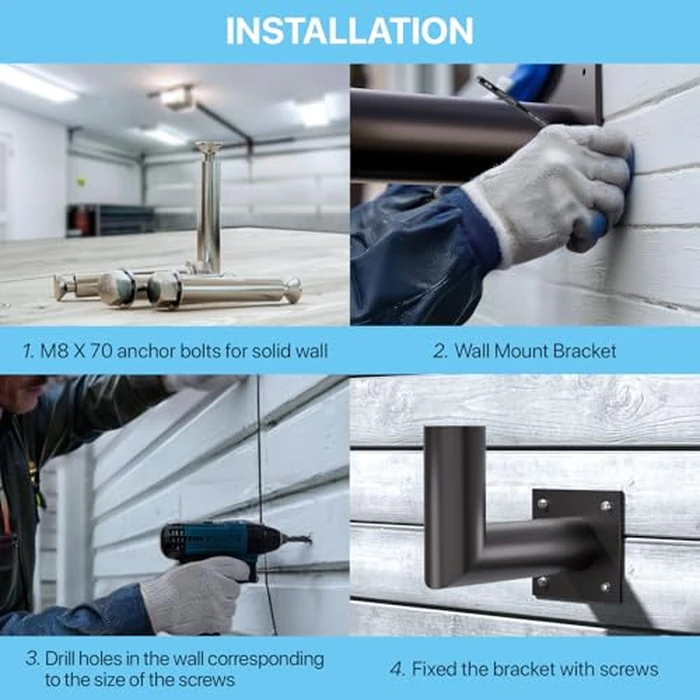 INSTALLATION

1. M8 X 70 anchor bolts for solid wall

2. Wall Mount Bracket

3. Drill holes in the wall corresponding to the size of the screws

4. Fixed the bracket with screws