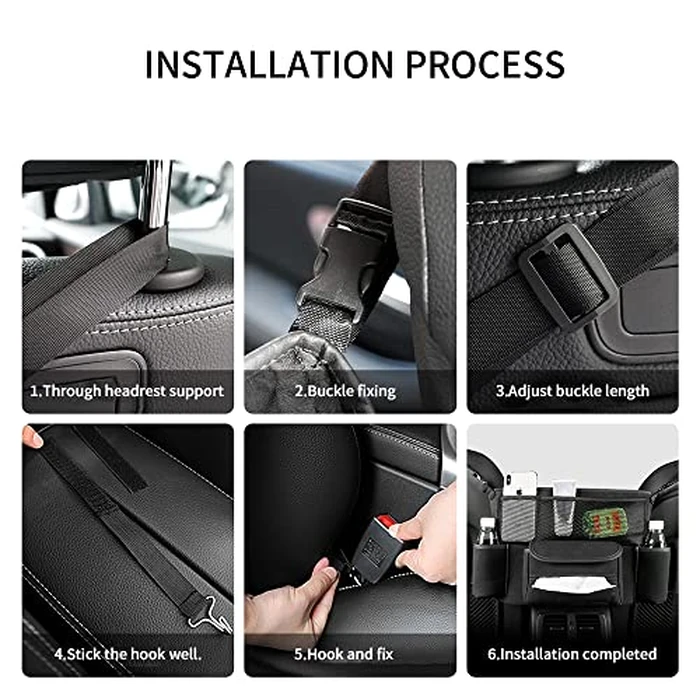 INSTALLATION PROCESS

1.Through headrest support

2.Buckle fixing

3.Adjust buckle length

4.Stick the hook well.

5.Hook and fix

6.Installation completed