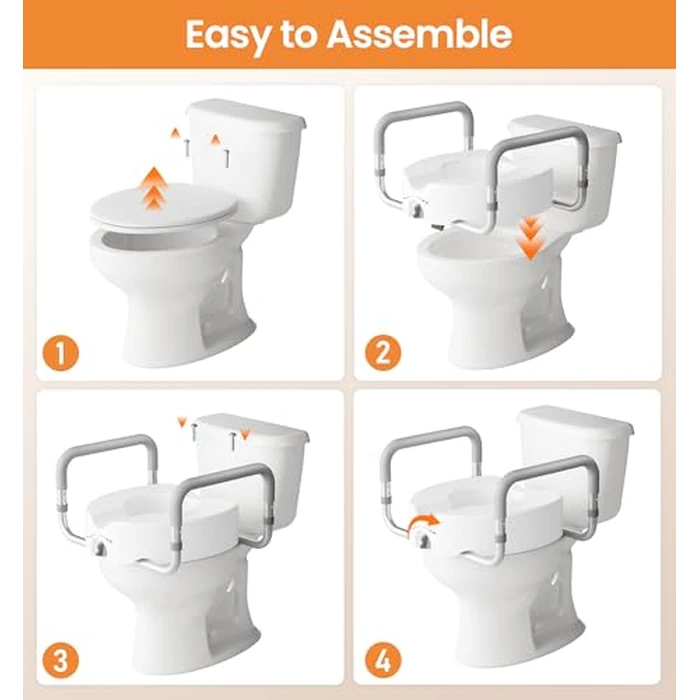 Easy to Assemble

1

2

3

4