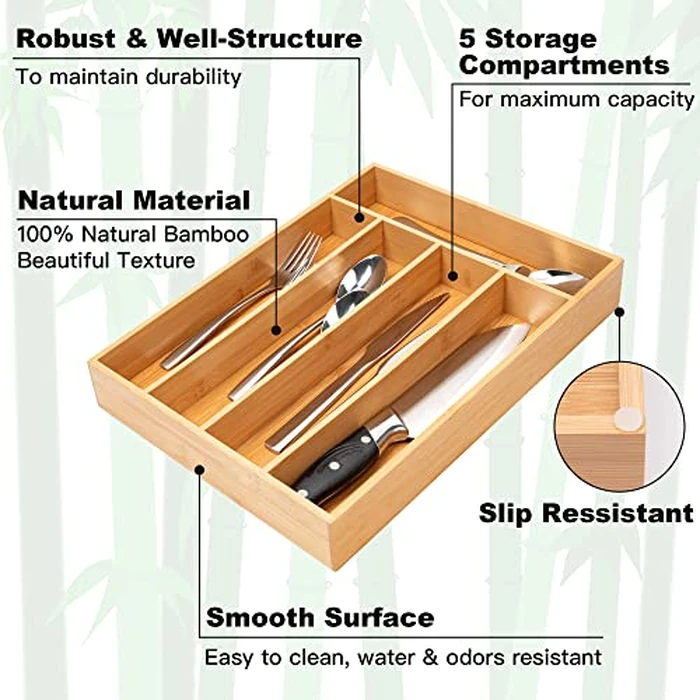 Robust & Well-Structure
To maintain durability

5 Storage Compartments
For maximum capacity

Natural Material
100% Natural Bamboo
Beautiful Texture

Slip Ressistant

Smooth Surface
Easy to clean, water & odors resistant