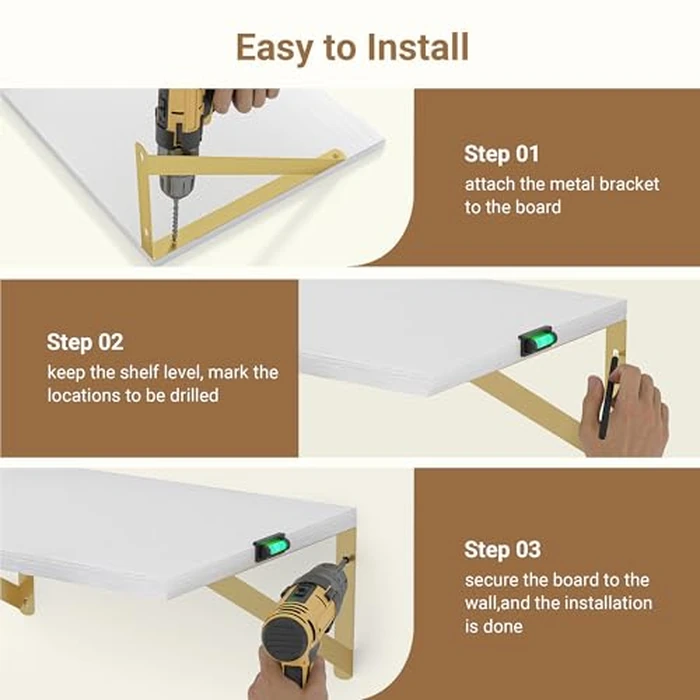 Easy to Install

Step 01
attach the metal bracket to the board

Step 02
keep the shelf level, mark the locations to be drilled

Step 03
secure the board to the wall,and the installation is done