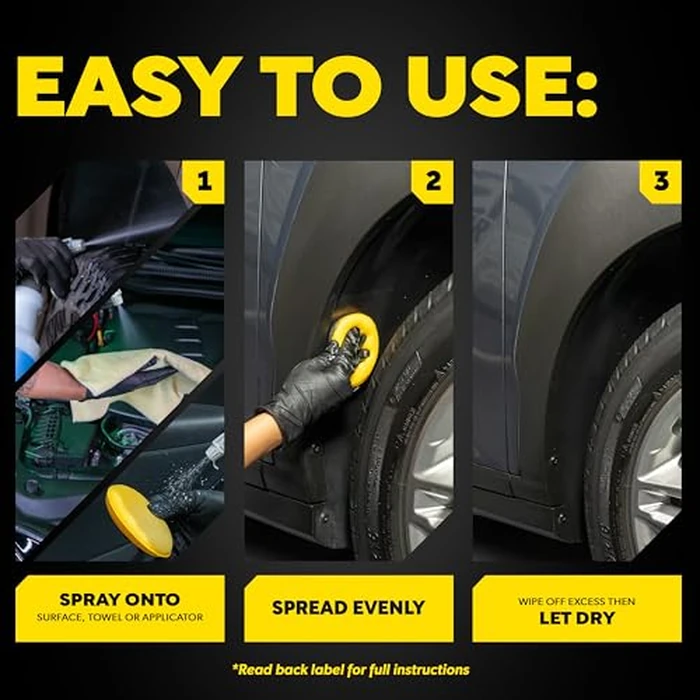 EASY TO USE:

1

2

3

SPRAY ONTO
SURFACE, TOWEL OR APPLICATOR

SPREAD EVENLY

WIPE OFF EXCESS THEN
LET DRY

*Read back label for full instructions