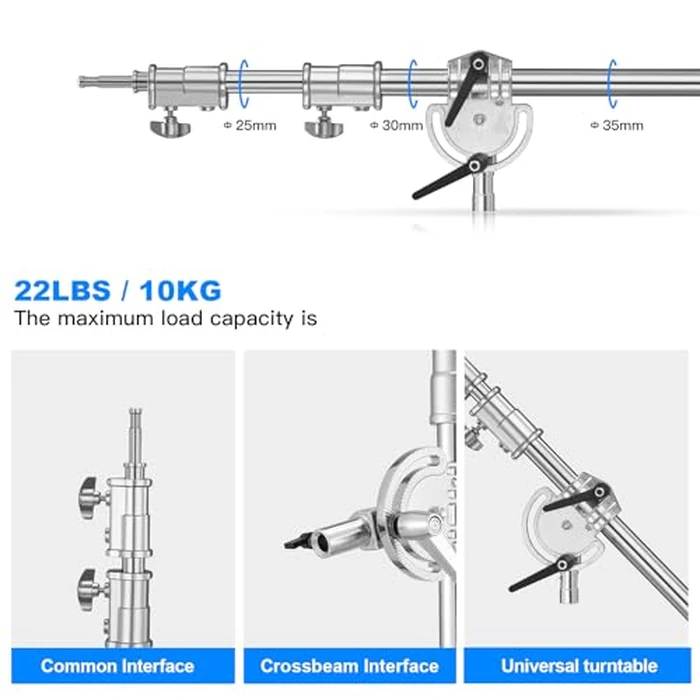 Φ 25mm

Φ 30mm

Φ 35mm

22LBS / 10KG
The maximum load capacity is

Common Interface

Crossbeam Interface

Universal turntable