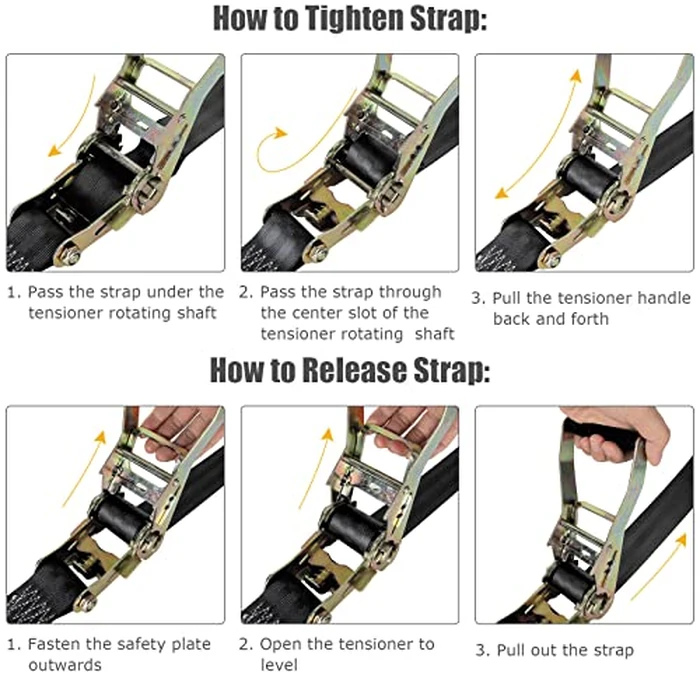 How to Tighten Strap:

1. Pass the strap under the tensioner rotating shaft

2. Pass the strap through the center slot of the tensioner rotating shaft

3. Pull the tensioner handle back and forth

How to Release Strap:

1. Fasten the safety plate outwards

2. Open the tensioner to level

3. Pull out the strap