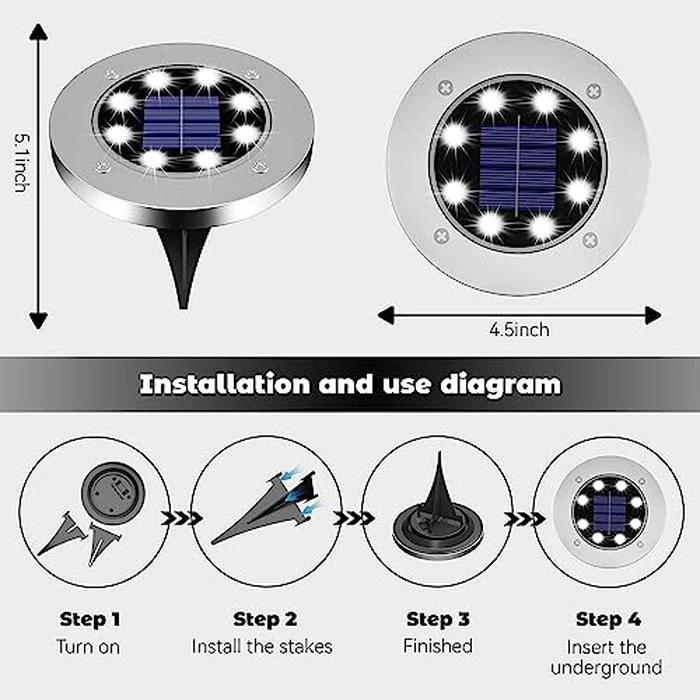 5.1inch

4.5inch

Installation and use diagram

Step 1
Turn on

Step 2
Install the stakes

Step 3
Finished

Step 4
Insert the underground