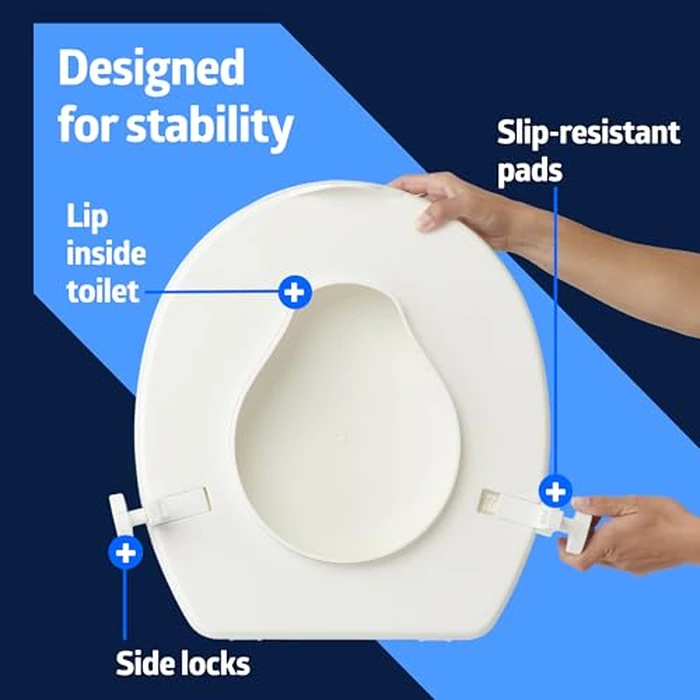 Designed for stability

Slip-resistant pads

Lip inside toilet

Side locks