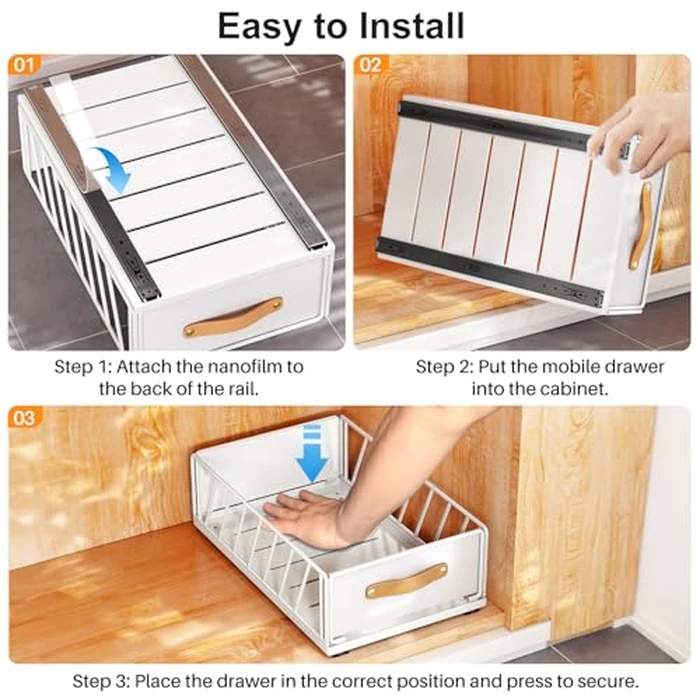 Easy to Install

01

Step 1: Attach the nanofilm to the back of the rail.

02

Step 2: Put the mobile drawer into the cabinet.

03

Step 3: Place the drawer in the correct position and press to secure.