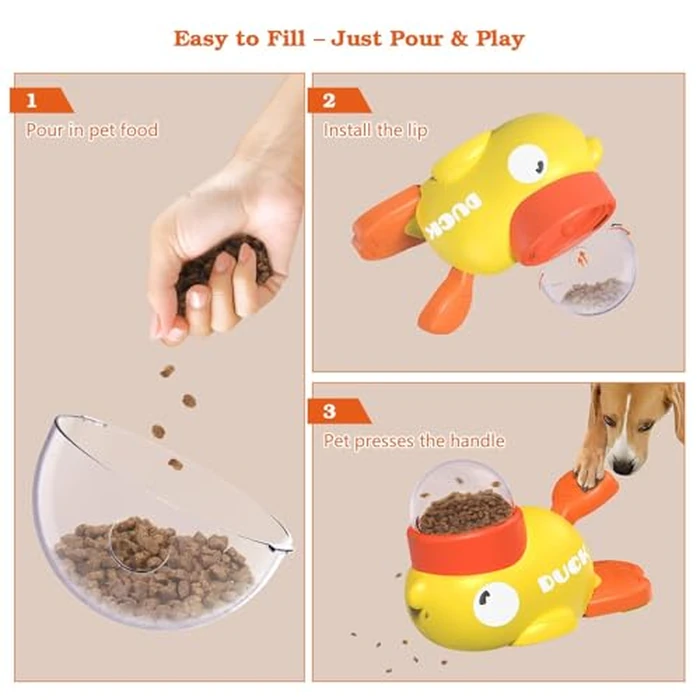 Easy to Fill – Just Pour & Play

1
Pour in pet food

2
Install the lip

DUCK

3
Pet presses the handle

DUCK