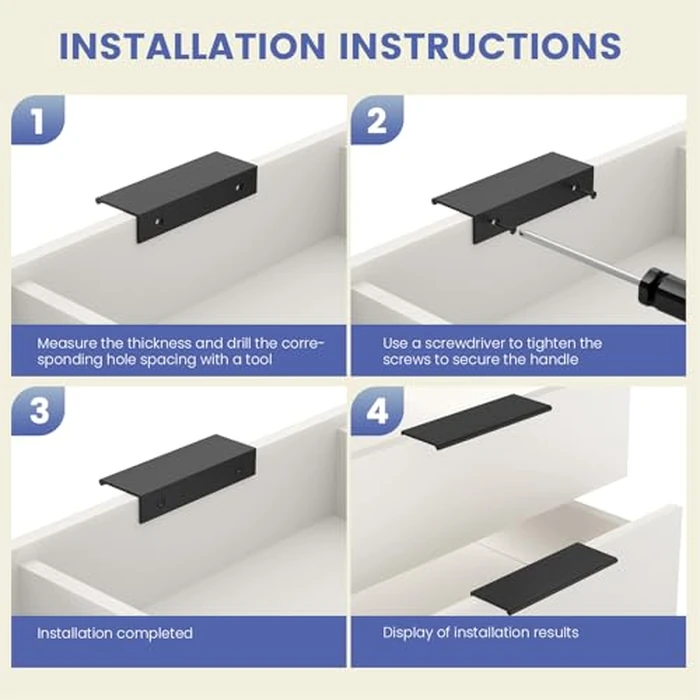 INSTALLATION INSTRUCTIONS

1

Measure the thickness and drill the corresponding hole spacing with a tool

2

Use a screwdriver to tighten the screws to secure the handle

3

Installation completed

4

Display of installation results