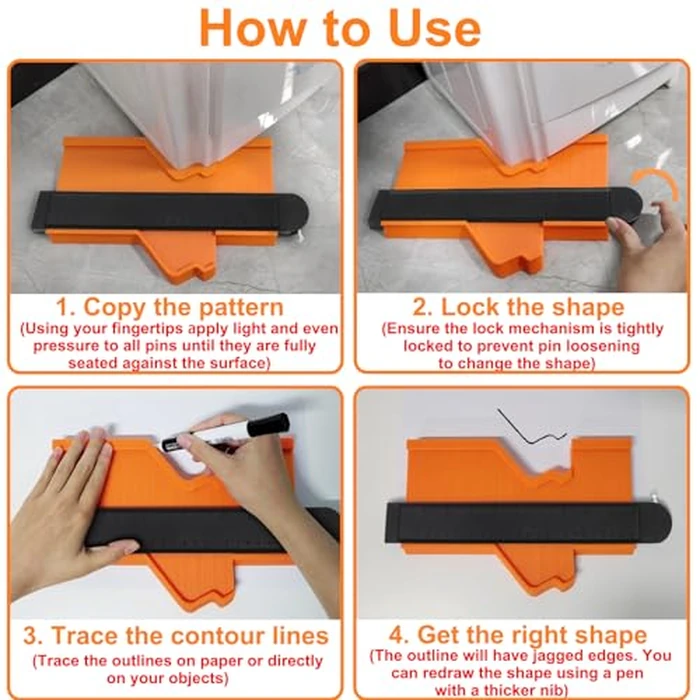 How to Use

1. Copy the pattern
(Using your fingertips apply light and even pressure to all pins until they are fully seated against the surface)

2. Lock the shape
(Ensure the lock mechanism is tightly locked to prevent pin loosening to change the shape)

3. Trace the contour lines
(Trace the outlines on paper or directly on your objects)

4. Get the right shape
(The outline will have jagged edges. You can redraw the shape using a pen with a thicker nib)