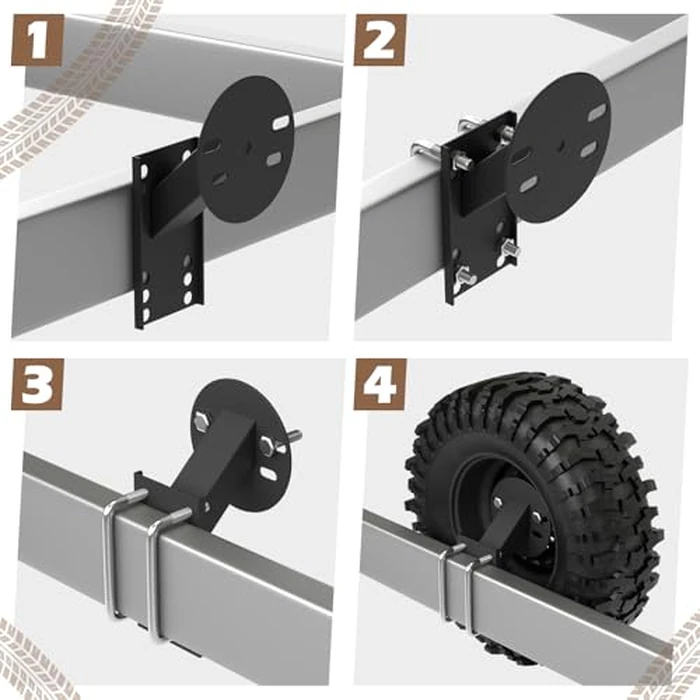 1

2

3

4