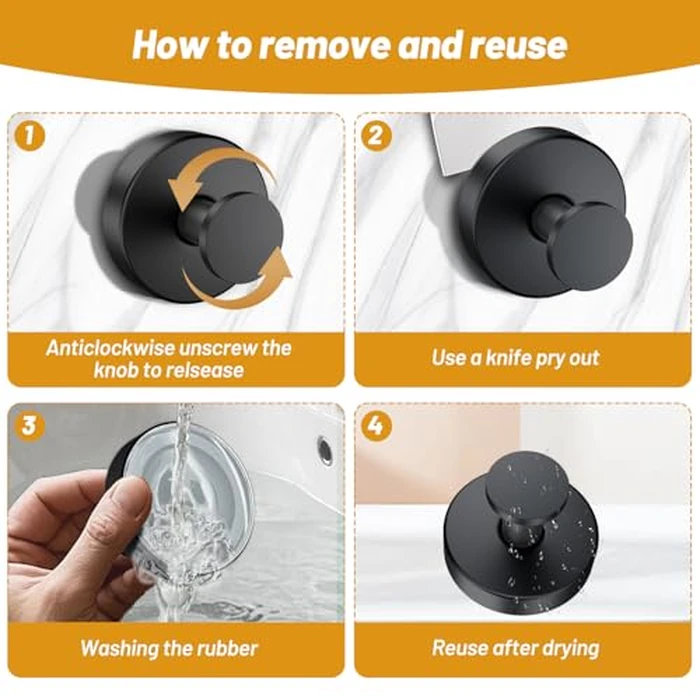 How to remove and reuse

1

Anticlockwise unscrew the knob to relsease

2

Use a knife pry out

3

Washing the rubber

4

Reuse after drying