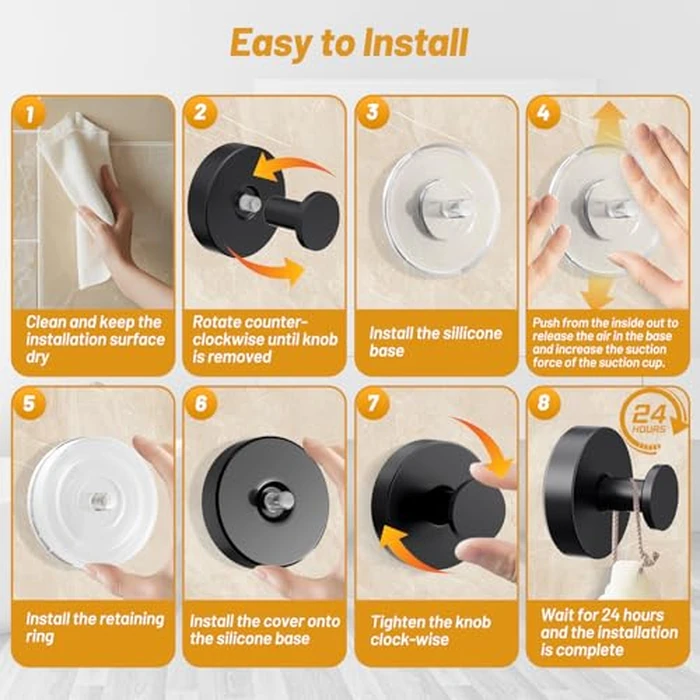 Easy to Install

1
Clean and keep the installation surface dry

2
Rotate counter-clockwise until knob is removed

3
Install the sillicone base

4
Push from the inside out to release the air in the base and increase the suction force of the suction cup.

5
Install the retaining ring

6
Install the cover onto the silicone base

7
Tighten the knob clock-wise

8
24 HOURS
Wait for 24 hours and the installation is complete