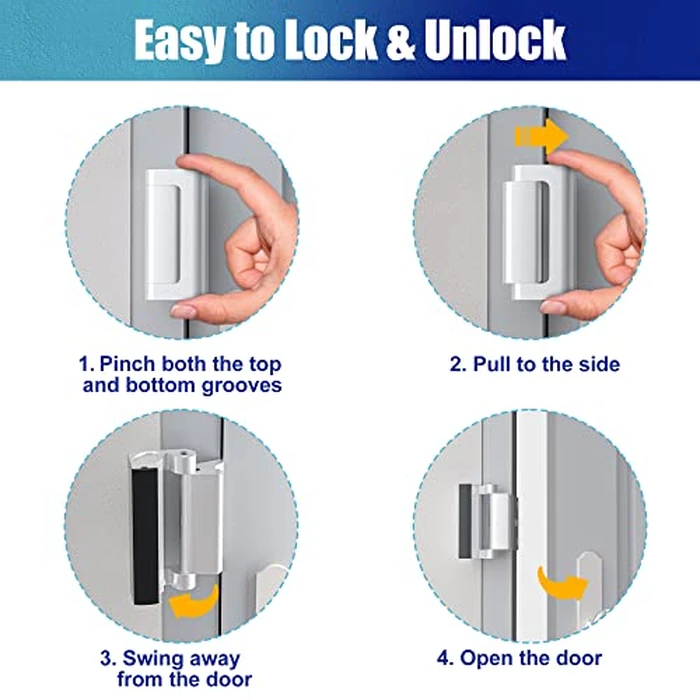 Easy to Lock & Unlock

1. Pinch both the top and bottom grooves

2. Pull to the side

3. Swing away from the door

4. Open the door