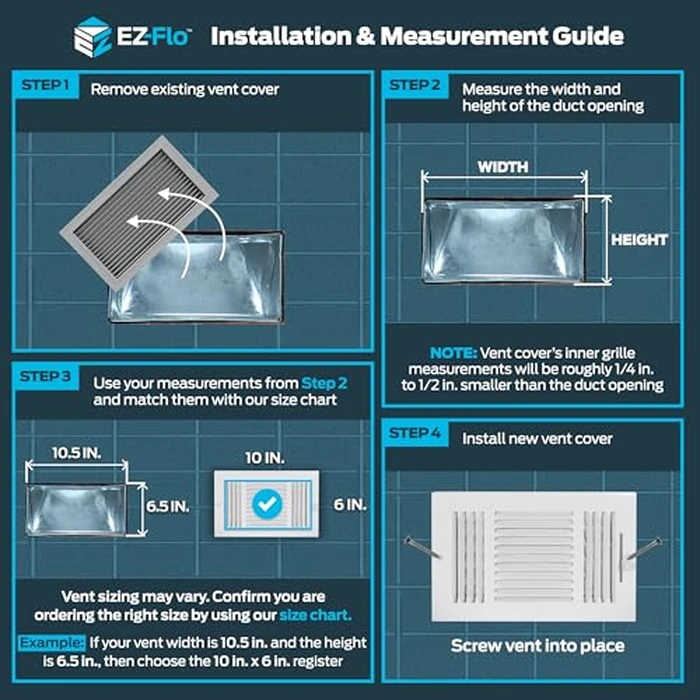 EZ-Flo™ Installation & Measurement Guide

STEP 1 Remove existing vent cover

STEP 2 Measure the width and height of the duct opening

WIDTH

HEIGHT

NOTE: Vent cover's inner grille measurements will be roughly 1/4 in. to 1/2 in. smaller than the duct opening

STEP 3 Use your measurements from Step 2 and match them with our size chart

10.5 IN.

6.5 IN.

10 IN.

6 IN.

Vent sizing may vary. Confirm you are ordering the right size by using our size chart.

Example: If your vent width is 10.5 in. and the height is 6.5 in., then choose the 10 in. x 6 in. register

STEP 4 Install new vent cover

Screw vent into place