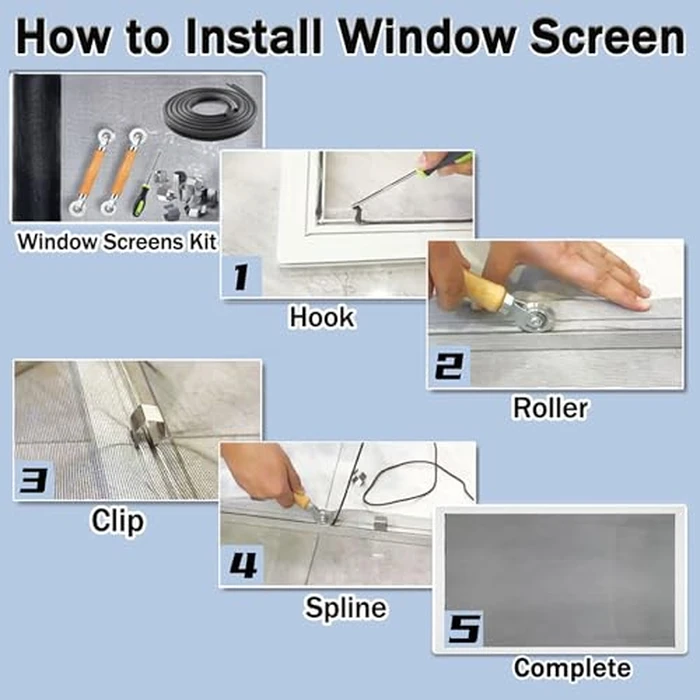 How to Install Window Screen

Window Screens Kit

1

Hook

2

Roller

3

Clip

4

Spline

5

Complete